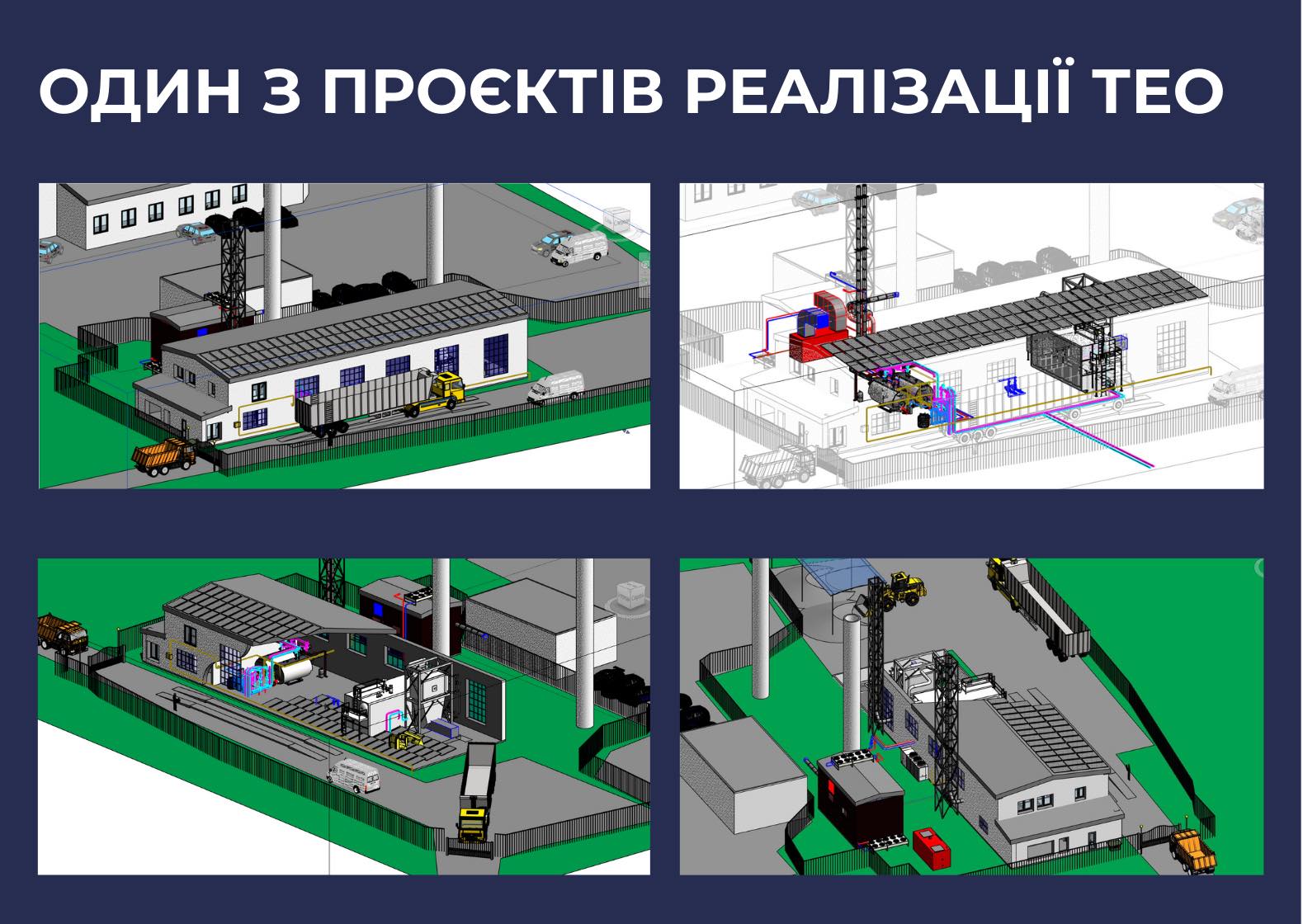 ОДИН З ПРОЄКТІВ РЕАЛІЗАЦІЇ ТЕО